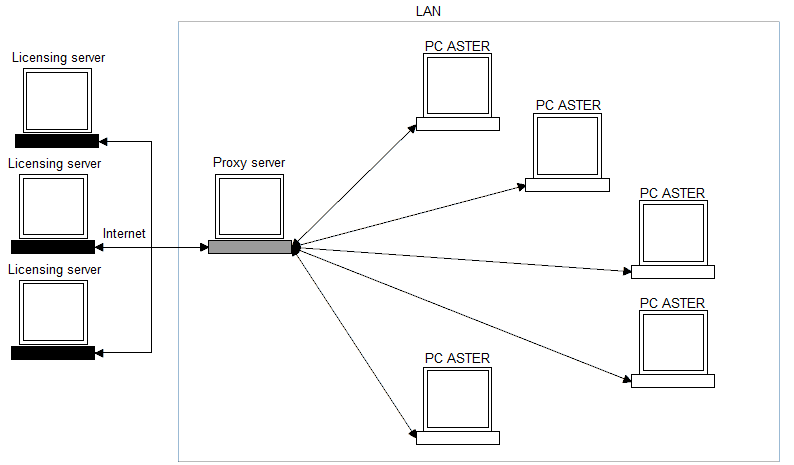 LAN

Licensing server

Licensing server

Licensing server

Internet

Proxy server

PC ASTER

PC ASTER

PC ASTER

PC ASTER

PC ASTER