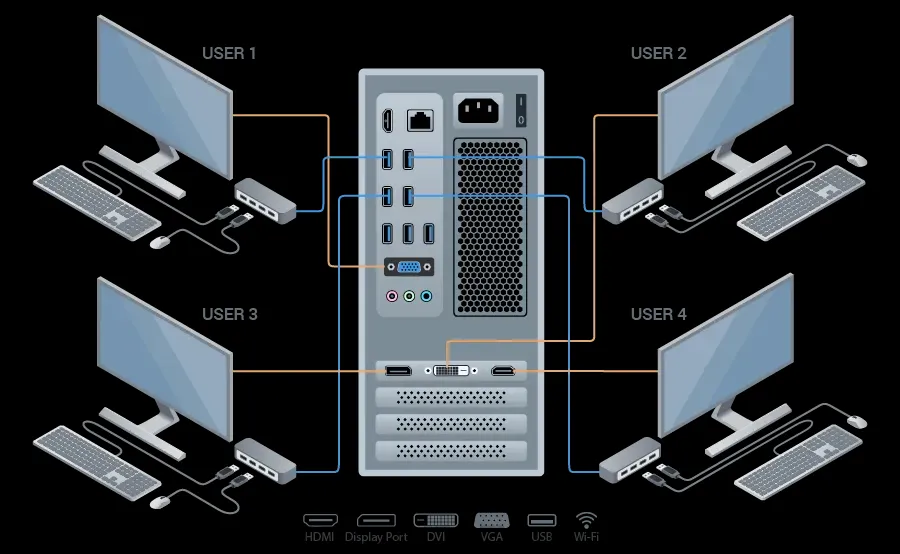 USER 1

USER 2

USER 3

USER 4

HDMI Display Port DVI VGA USB Wi-Fi